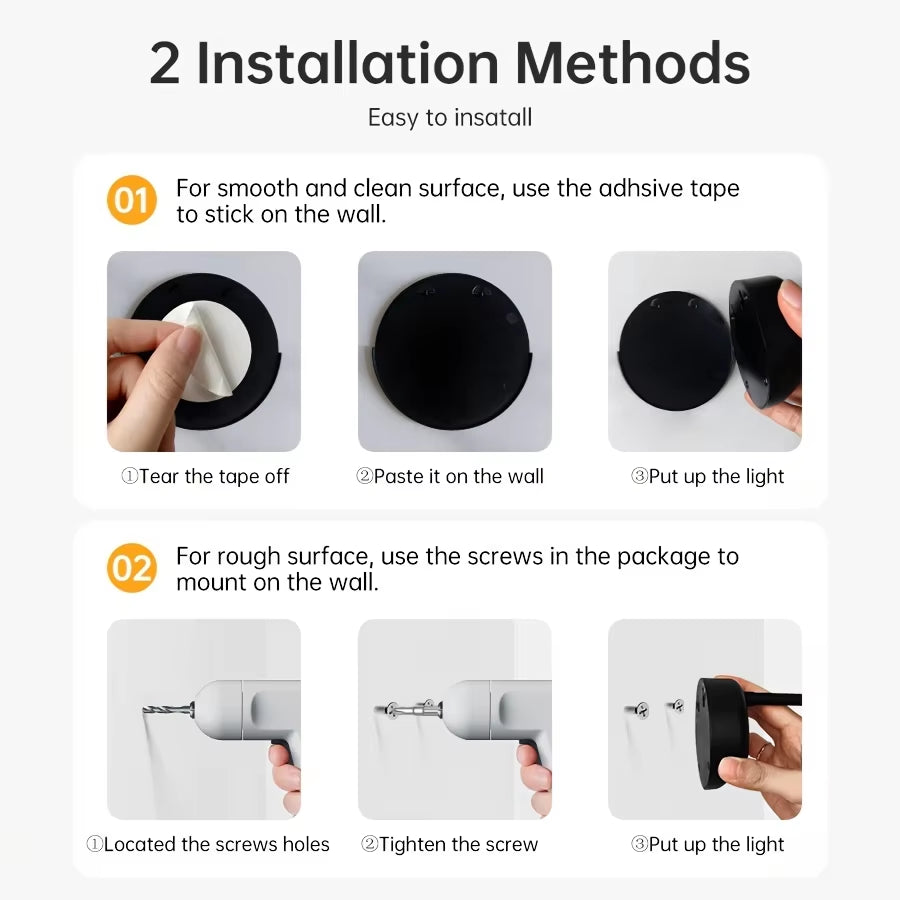 2 Installation Methods

Easy to insatall

01 For smooth and clean surface, use the adhsive tape to stick on the wall.

①Tear the tape off

②Paste it on the wall

③Put up the light

02 For rough surface, use the screws in the package to mount on the wall.

①Located the screws holes

②Tighten the screw

③Put up the light